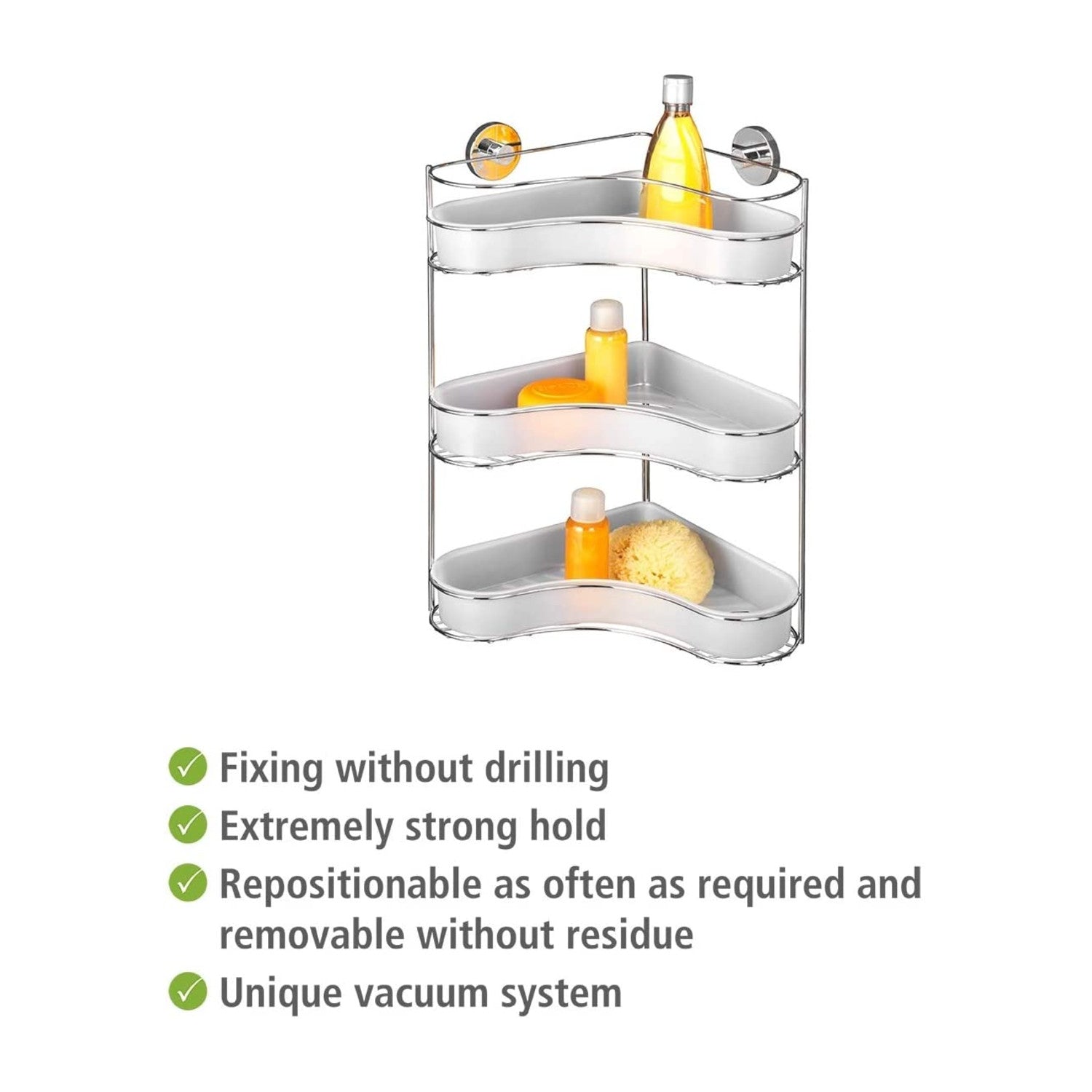 Fixing without drilling

Extremely strong hold

Repositionable as often as required and removable without residue

Unique vacuum system